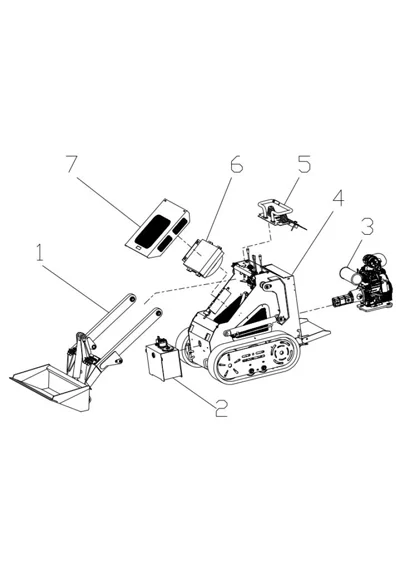 7
6
5
4
3
1
2